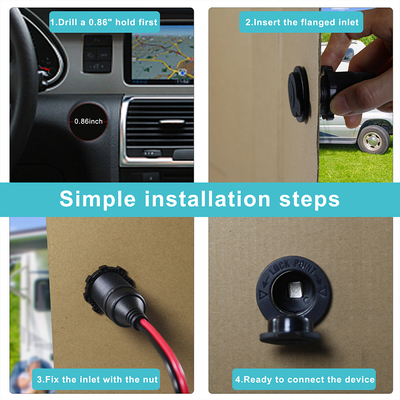 1.Drill a 0.86" hold first

0.86inch

2.Insert the flanged inlet

Simple installation steps

3.Fix the inlet with the nut

LOCK POINT

4.Ready to connect the device